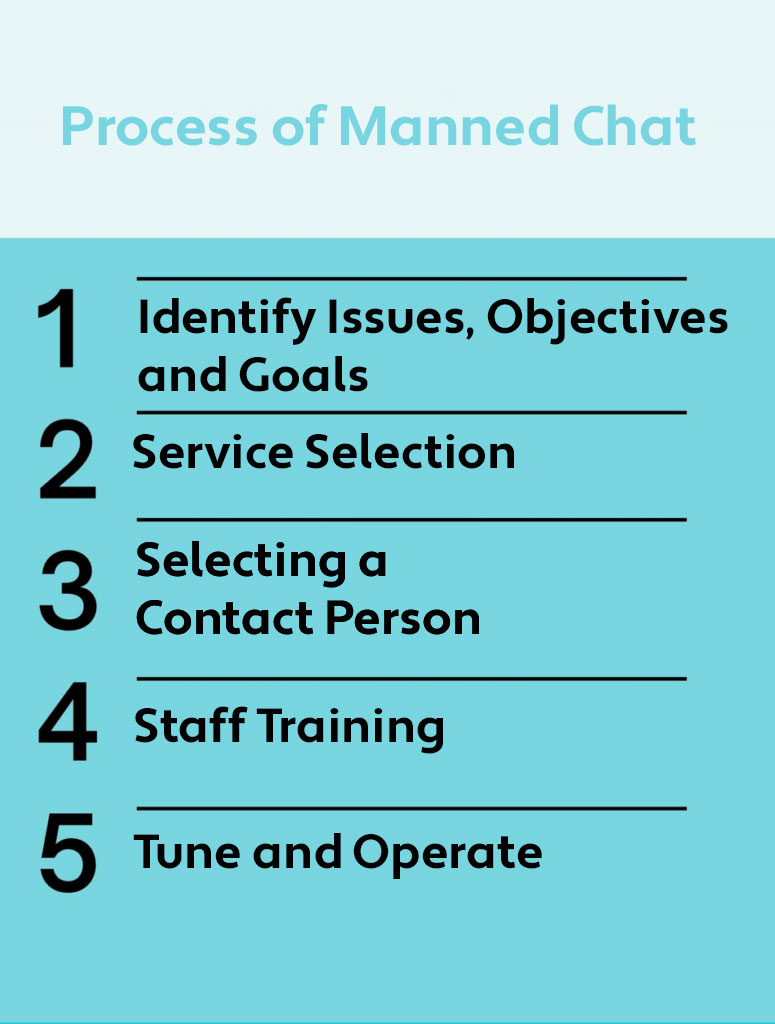 Process of Manned Chat

1 Identify Issues, Objectives and Goals

2 Service Selection

3 Selecting a Contact Person

4 Staff Training

5 Tune and Operate